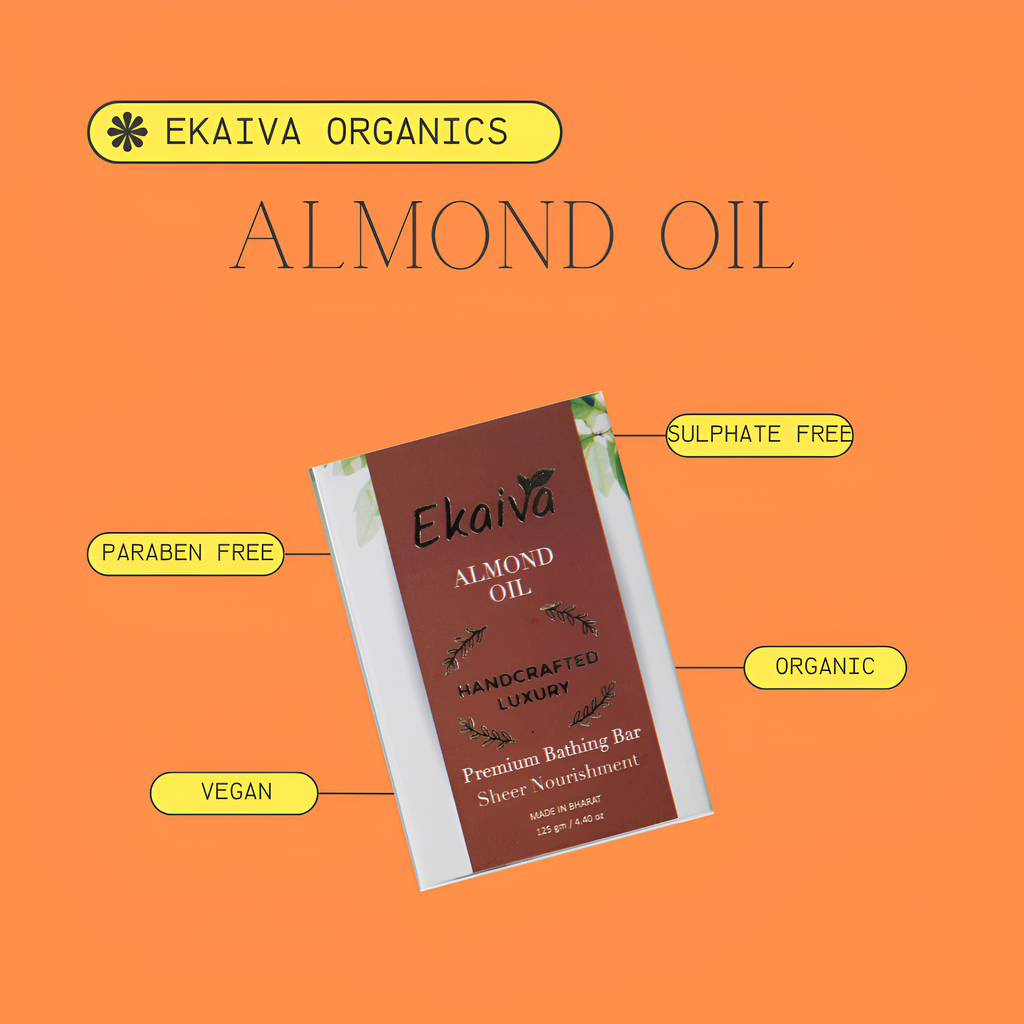 EKAIVA ORGANICS

ALMOND OIL

SULPHATE FREE

PARABEN FREE

ORGANIC

VEGAN

Ekaiva

ALMOND OIL

HANDCRAFTED LUXURY

Premium Bathing Bar

Sheer Nourishment

MADE IN BHARAT

125 gm / 4.40 oz