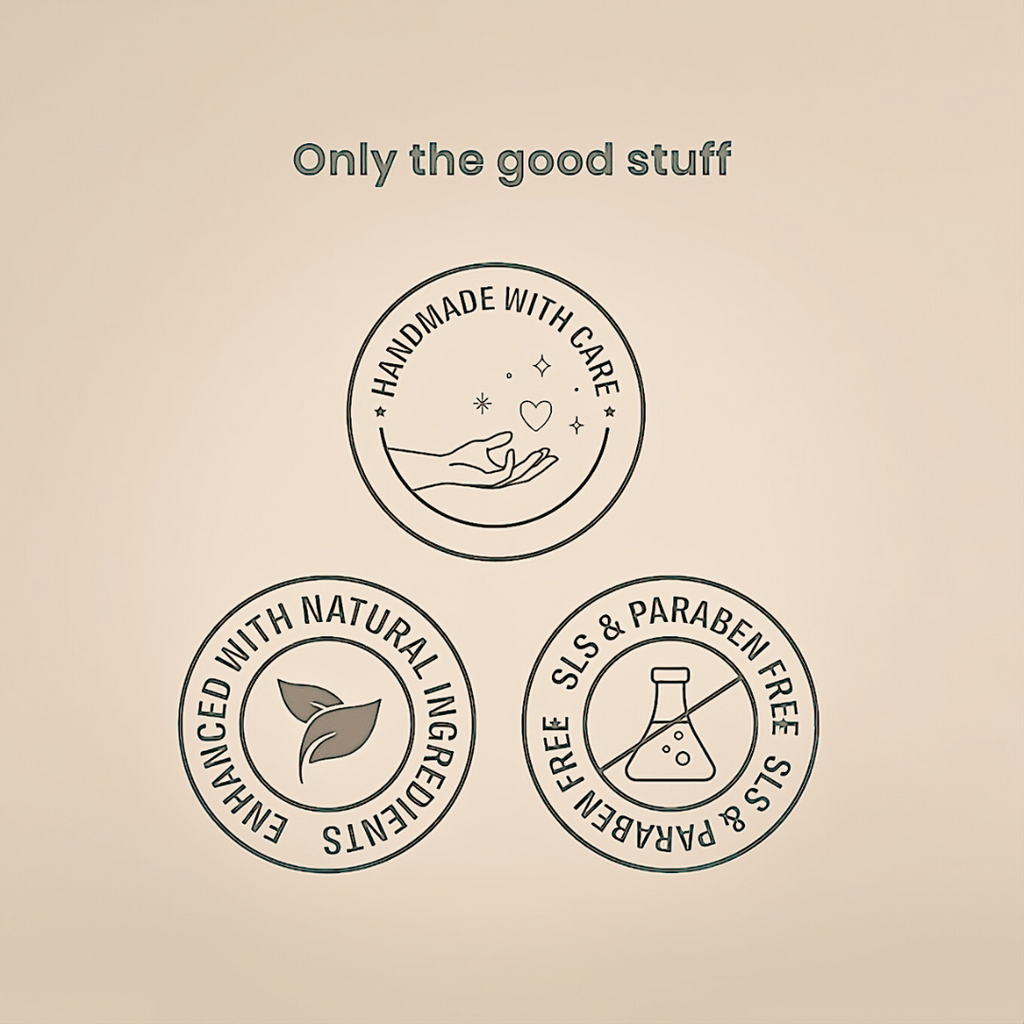 Only the good stuff

HANDMADE WITH CARE

ENHANCED WITH NATURAL INGREDIENTS

SLS & PARABEN FREE SLS & PARABEN FREE